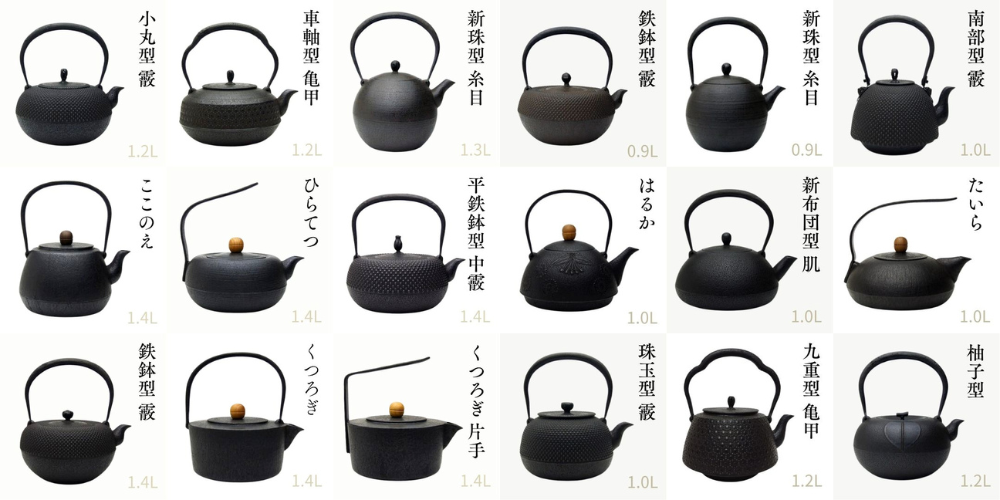 小丸型 霰
1.2L

車軸型 亀甲
1.2L

新珠型 糸目
1.3L

鉄鉢型 霰
0.9L

新珠型 糸目
0.9L

南部型 霰
1.0L

ここのえ
1.4L

ひらてつ
1.4L

平鉄鉢型 中霰
1.4L

はるか
1.0L

新布団型 肌
1.0L

たいら
1.0L

鉄鉢型 霰
1.4L

くつろぎ
1.4L

くつろぎ 片手
1.4L

珠玉型 霰
1.0L

九重型 亀甲
1.2L

柚子型
1.2L